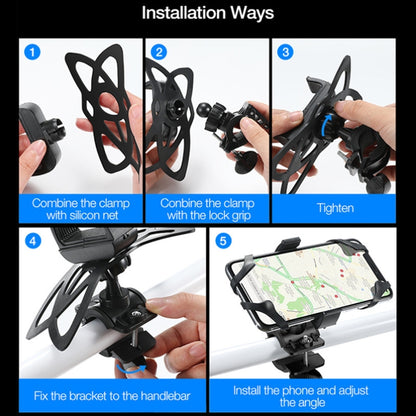 Installation Ways

1

Combine the clamp with silicon net

2

Conbine the clamp with the lock grip

3

Tighten

4

Fix the bracket to the handlebar

5

Install the phone and adjust the angle