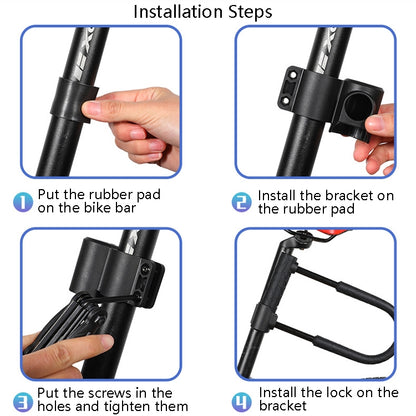 Installation Steps

1 Put the rubber pad on the bike bar

2 Install the bracket on the rubber pad

3 Put the screws in the holes and tighten them

4 Install the lock on the bracket