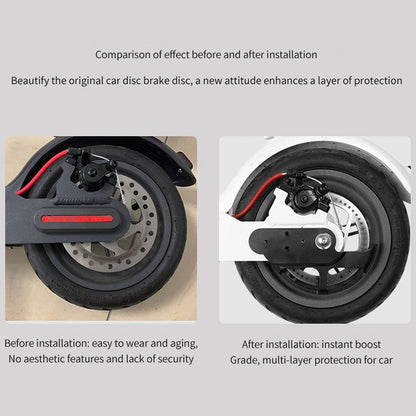 Comparison of effect before and after installation

Beautify the original car disc brake disc, a new attitude enhances a layer of protection

Before installation: easy to wear and aging,
No aesthetic features and lack of security

After installation: instant boost
Grade, multi-layer protection for car