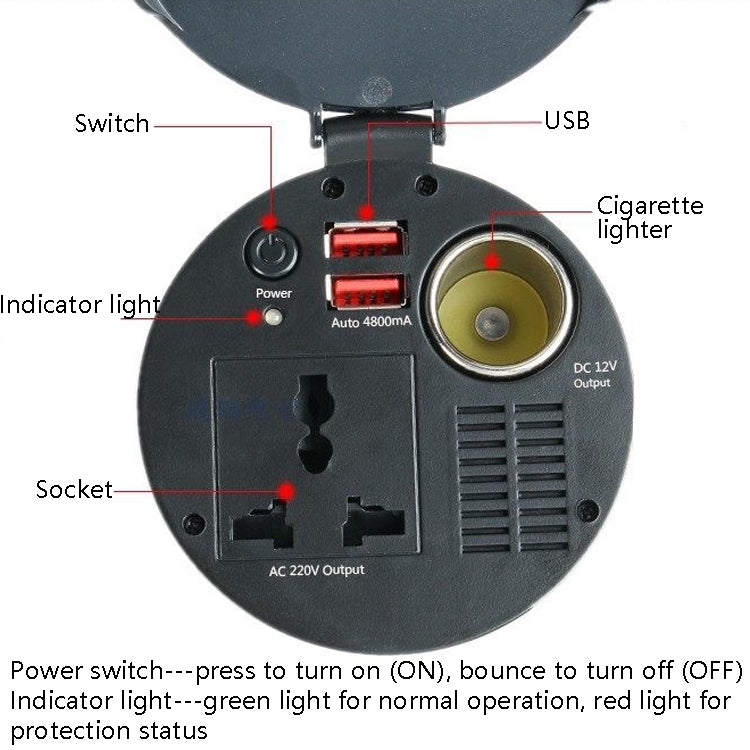 Switch

USB

Cigarette lighter

Power

Indicator light

Auto 4800mA

DC 12V Output

Socket

AC 220V Output

Power switch---press to turn on (ON), bounce to turn off (OFF)
Indicator light---green light for normal operation, red light for protection status