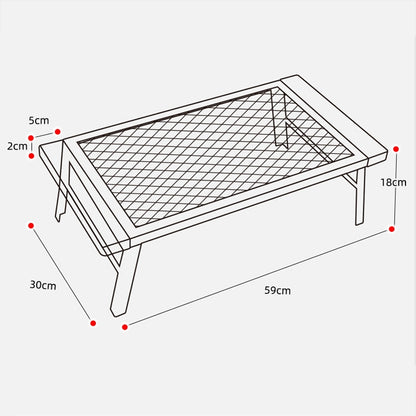 5cm
2cm
18cm
30cm
59cm