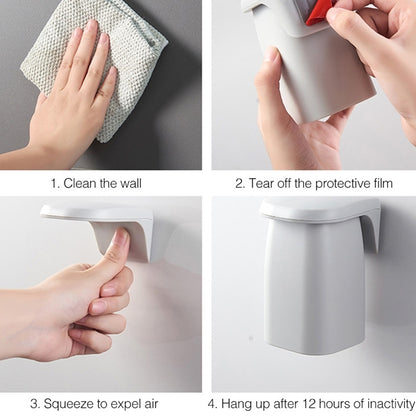 1. Clean the wall

2. Tear off the protective film

3. Squeeze to expel air

4. Hang up after 12 hours of inactivity