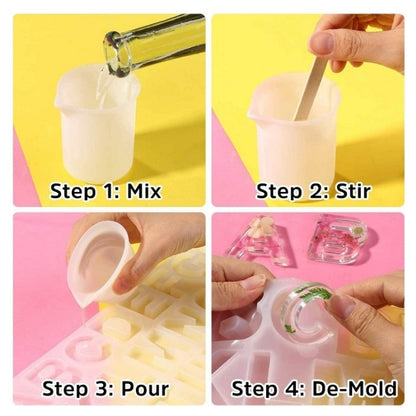 Step 1: Mix

Step 2: Stir

Step 3: Pour

Step 4: De-Mold