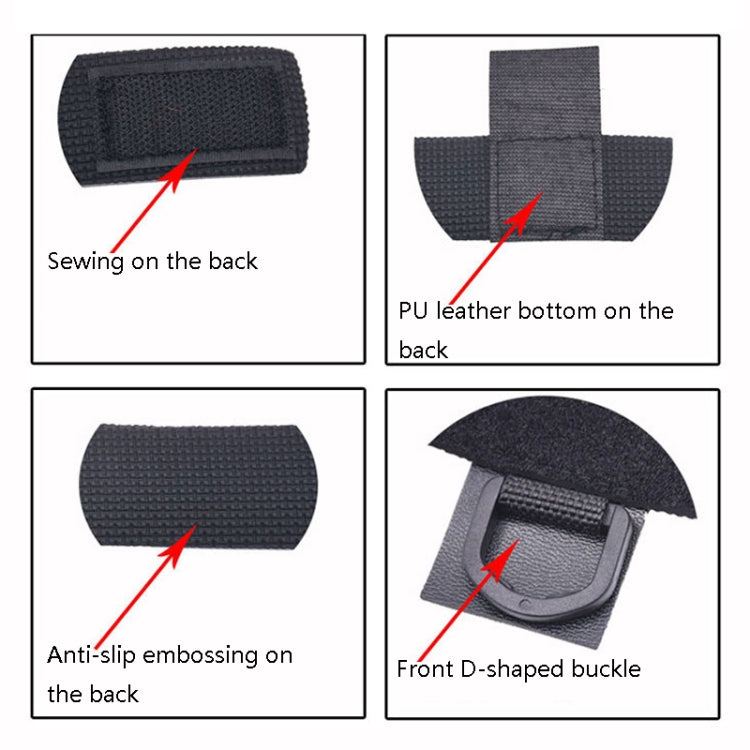 Sewing on the back

PU leather bottom on the back

Anti-slip embossing on the back

Front D-shaped buckle