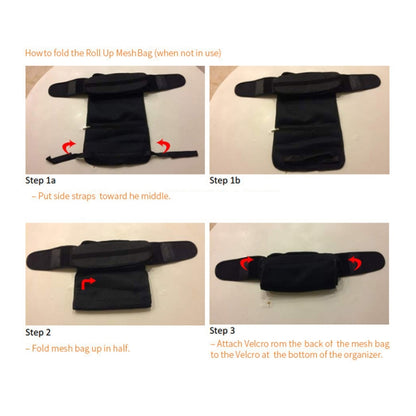 How to fold the Roll Up Mesh Bag (when not in use)

Step 1a

– Put side straps toward he middle.

Step 1b

Step 2

– Fold mesh bag up in half.

Step 3

– Attach Velcro rom the back of the mesh bag to the Velcro at the bottom of the organizer.