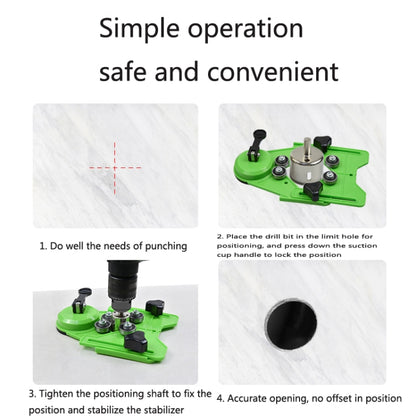 Simple operation
safe and convenient

1. Do well the needs of punching

2. Place the drill bit in the limit hole for positioning, and press down the suction cup handle to lock the position

3. Tighten the positioning shaft to fix the position and stabilize the stabilizer

4. Accurate opening, no offset in position