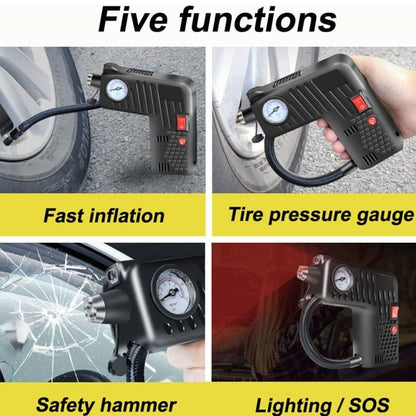 Five functions

Fast inflation

Tire pressure gauge

Safety hammer

Lighting / SOS