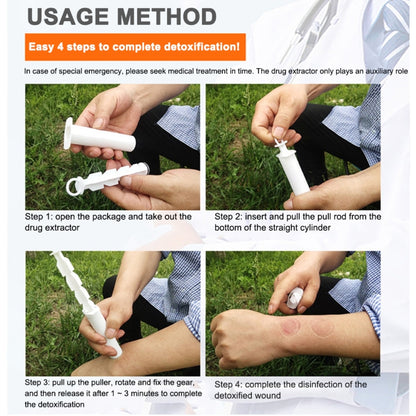 USAGE METHOD

Easy 4 steps to complete detoxification!

In case of special emergency, please seek medical treatment in time. The drug extractor only plays an auxiliary role

Step 1: open the package and take out the drug extractor

Step 2: insert and pull the pull rod from the bottom of the straight cylinder

Step 3: pull up the puller, rotate and fix the gear, and then release it after 1 ~ 3 minutes to complete the detoxification

Step 4: complete the disinfection of the detoxified wound