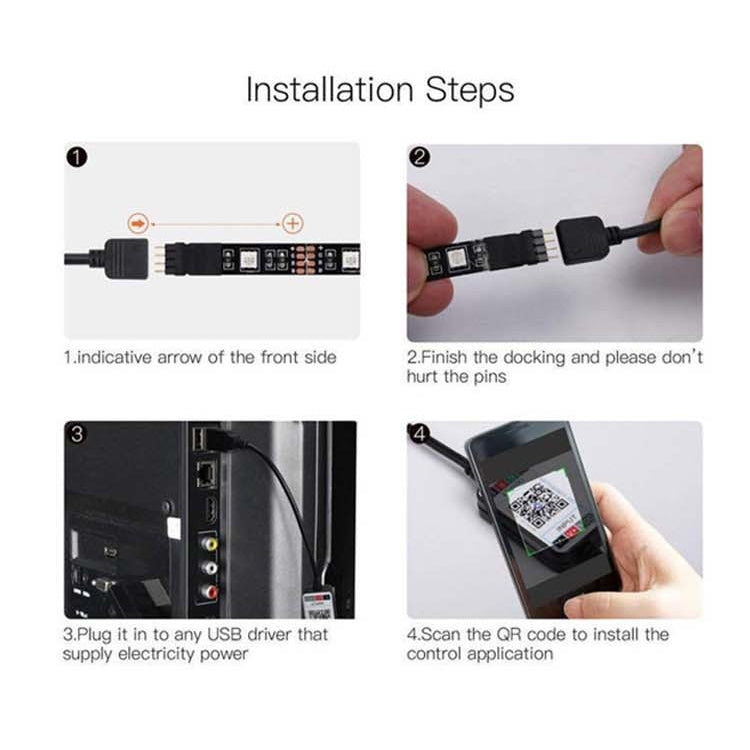 Installation Steps

1

1.indicative arrow of the front side

2

2.Finish the docking and please don't hurt the pins

3

3.Plug it in to any USB driver that supply electricity power

4

4.Scan the QR code to install the control application