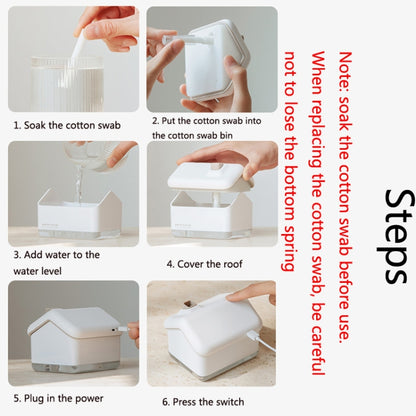 Steps

Note: soak the cotton swab before use. When replacing the cotton swab, be careful not to lose the bottom spring

1. Soak the cotton swab

2. Put the cotton swab into the cotton swab bin

3. Add water to the water level

4. Cover the roof

5. Plug in the power

6. Press the switch