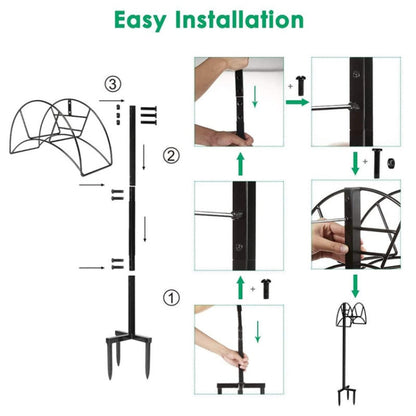 Easy Installation

③

②

①

+

+

+