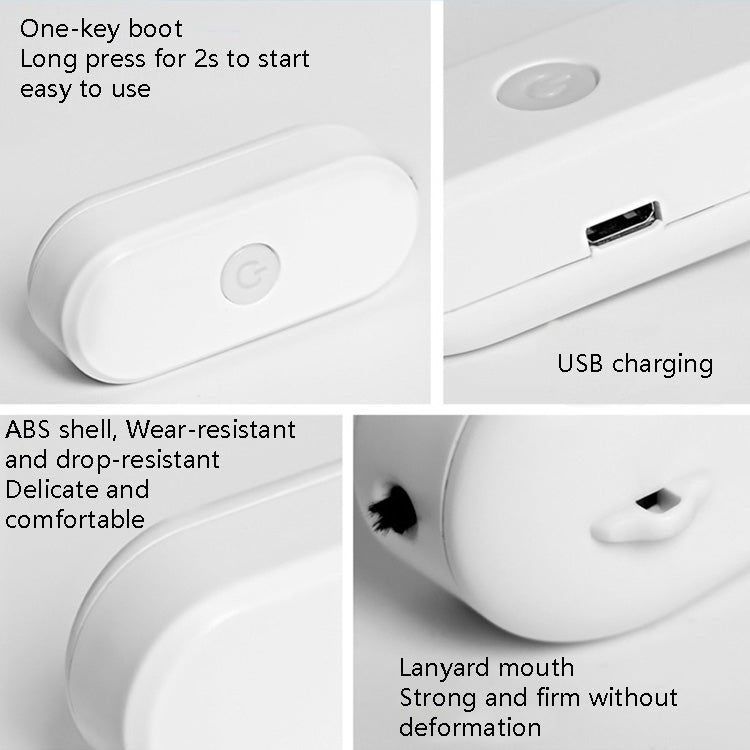 One-key boot
Long press for 2s to start
easy to use

USB charging

ABS shell, Wear-resistant
and drop-resistant
Delicate and
comfortable

Lanyard mouth
Strong and firm without
deformation