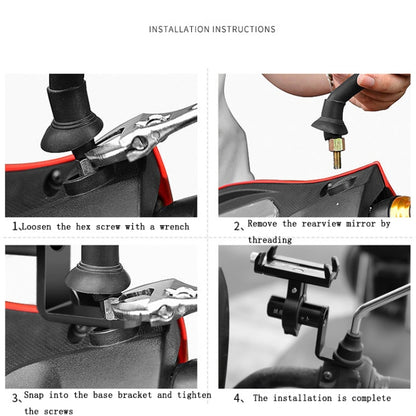 INSTALLATION INSTRUCTIONS

1、Loosen the hex screw with a wrench

2、Remove the rearview mirror by threading

3、Snap into the base bracket and tighten the screws

4、The installation is complete