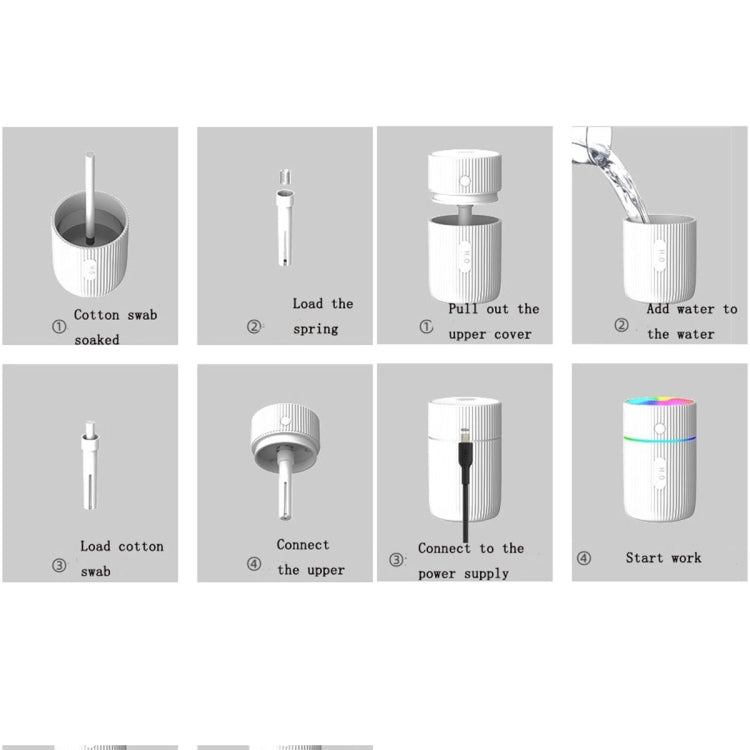 ① Cotton swab soaked

② Load the spring

① Pull out the upper cover

② Add water to the water

③ Load cotton swab

④ Connect the upper

③ Connect to the power supply

④ Start work