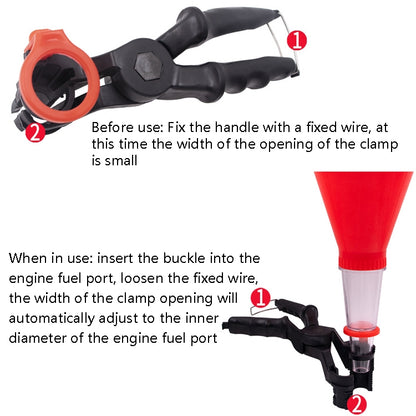 1

2

Before use: Fix the handle with a fixed wire, at this time the width of the opening of the clamp is small

When in use: insert the buckle into the engine fuel port, loosen the fixed wire, the width of the clamp opening will automatically adjust to the inner diameter of the engine fuel port

1

2