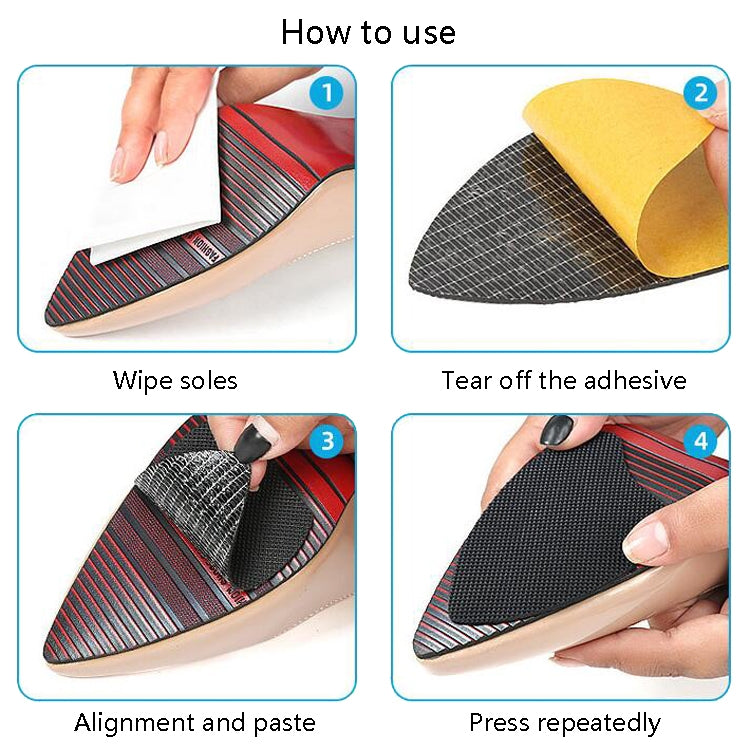 How to use

1

FASHION

Wipe soles

2

Tear off the adhesive

3

Alignment and paste

4

Press repeatedly