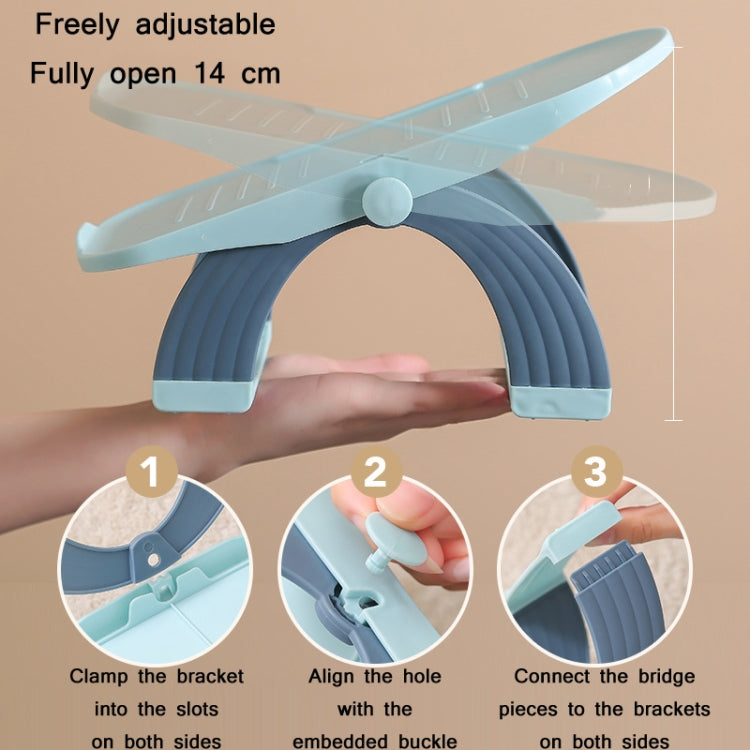 Freely adjustable
Fully open 14 cm

1
Clamp the bracket into the slots on both sides

2
Align the hole with the embedded buckle

3
Connect the bridge pieces to the brackets on both sides