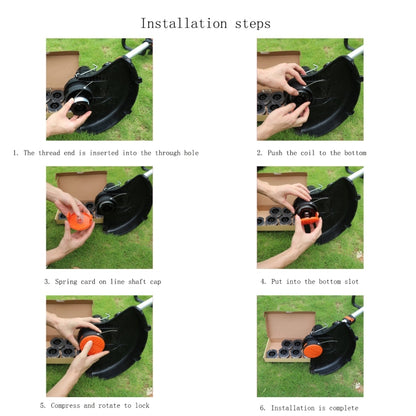 Installation steps

1. The thread end is inserted into the through hole

2. Push the coil to the bottom

3. Spring card on line shaft cap

4. Put into the bottom slot

5. Compress and rotate to lock

6. Installation is complete