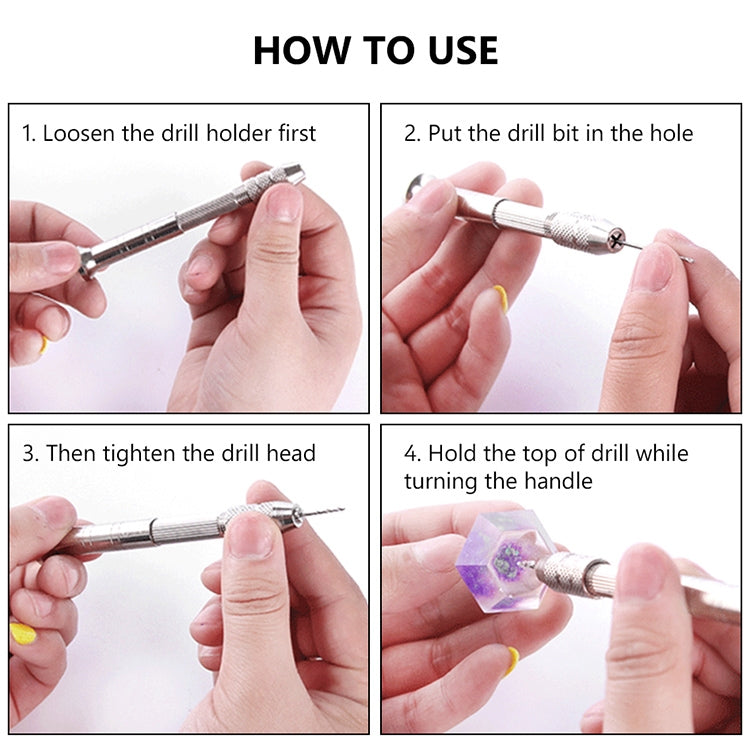 HOW TO USE

1. Loosen the drill holder first

2. Put the drill bit in the hole

3. Then tighten the drill head

4. Hold the top of drill while turning the handle