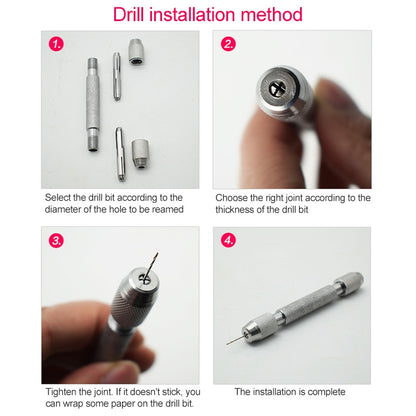 Drill installation method

1.

Select the drill bit according to the diameter of the hole to be reamed

2.

Choose the right joint according to the thickness of the drill bit

3.

Tighten the joint. If it doesn't stick, you can wrap some paper on the drill bit.

4.

The installation is complete