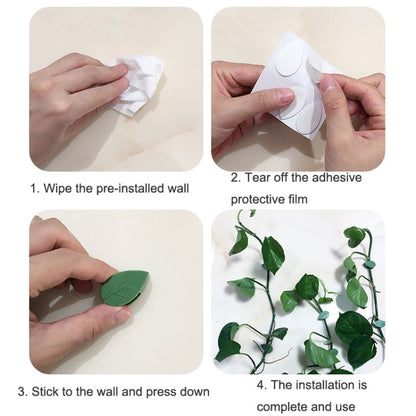 1. Wipe the pre-installed wall

2. Tear off the adhesive protective film

3. Stick to the wall and press down

4. The installation is complete and use