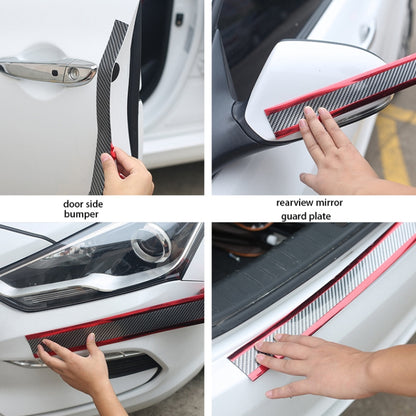 door side
bumper

rearview mirror
guard plate