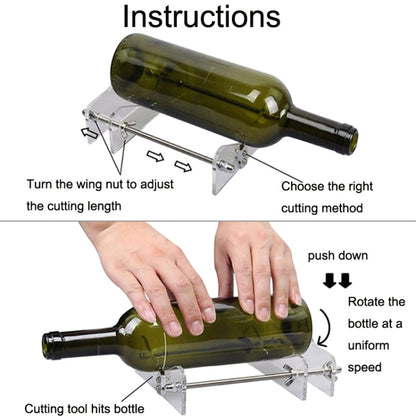 Instructions

Turn the wing nut to adjust the cutting length

Choose the right cutting method

push down

Rotate the bottle at a uniform speed

Cutting tool hits bottle