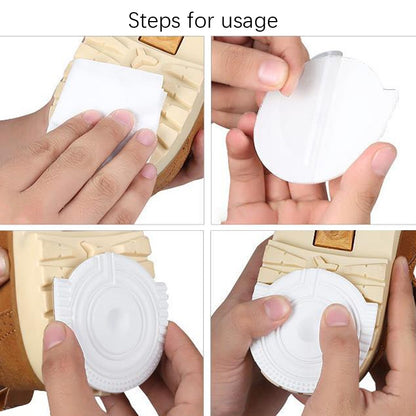 Steps for usage