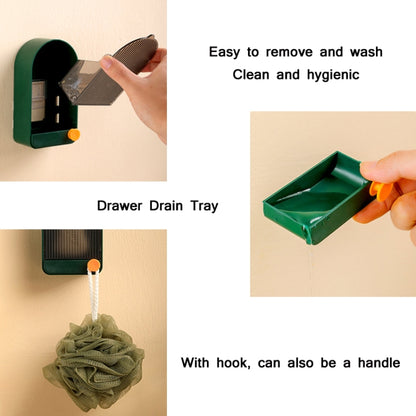 Easy to remove and wash
Clean and hygienic

Drawer Drain Tray

With hook, can also be a handle