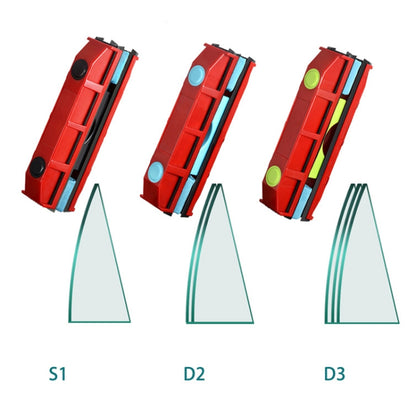 S1

D2

D3