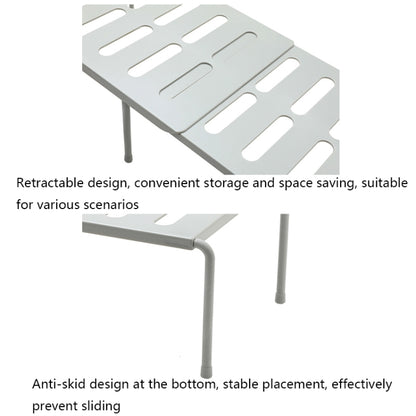 Retractable design, convenient storage and space saving, suitable for various scenarios

Anti-skid design at the bottom, stable placement, effectively prevent sliding