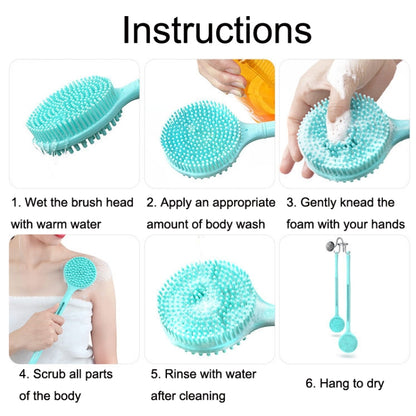 Instructions

1. Wet the brush head with warm water

2. Apply an appropriate amount of body wash

3. Gently knead the foam with your hands

4. Scrub all parts of the body

5. Rinse with water after cleaning

6. Hang to dry