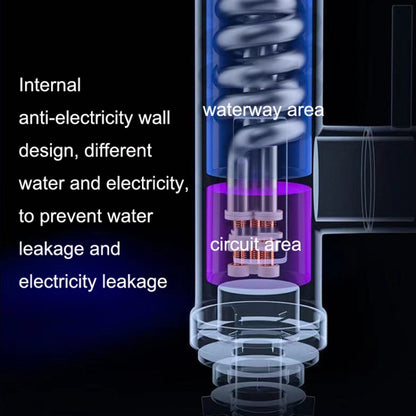 Internal anti-electricity wall design, different water and electricity, to prevent water leakage and electricity leakage

waterway area

circuit area