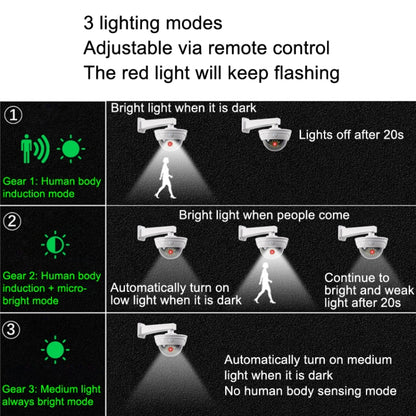 3 lighting modes
Adjustable via remote control
The red light will keep flashing

①

Gear 1: Human body induction mode

Bright light when it is dark

Lights off after 20s

②

Gear 2: Human body induction + micro-bright mode

Bright light when people come

Automatically turn on low light when it is dark

Continue to bright and weak light after 20s

③

Gear 3: Medium light always bright mode

Automatically turn on medium light when it is dark
No human body sensing mode