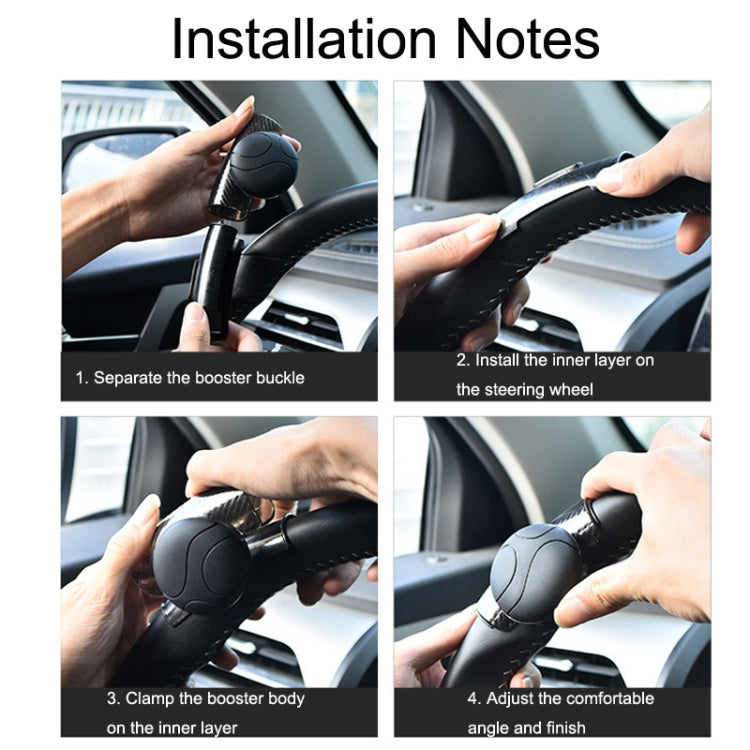 Installation Notes

1. Separate the booster buckle

2. Install the inner layer on the steering wheel

3. Clamp the booster body on the inner layer

4. Adjust the comfortable angle and finish