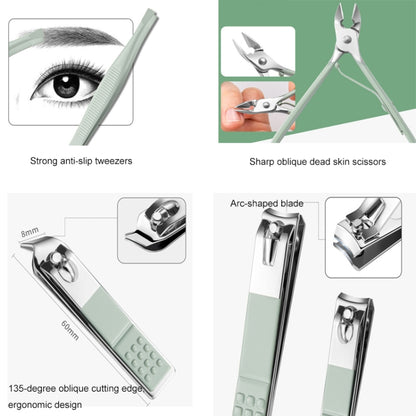 Strong anti-slip tweezers

Sharp oblique dead skin scissors

8mm

60mm

135-degree oblique cutting edge, ergonomic design

Arc-shaped blade