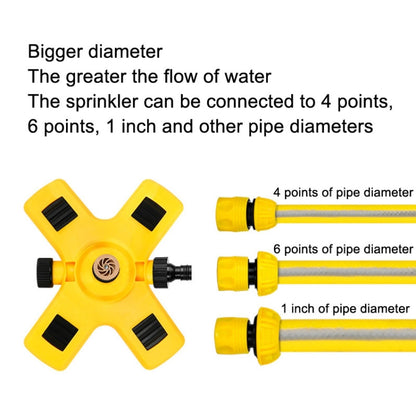 Bigger diameter
The greater the flow of water
The sprinkler can be connected to 4 points, 6 points, 1 inch and other pipe diameters

4 points of pipe diameter

6 points of pipe diameter

1 inch of pipe diameter