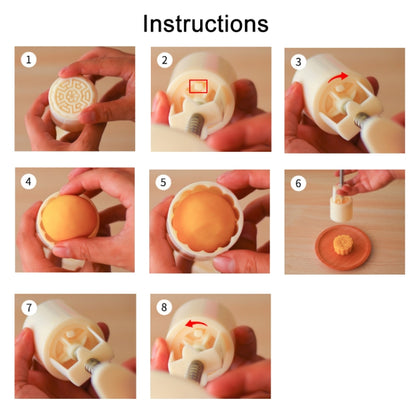 Instructions

1

2

3

4

5

6

7

8