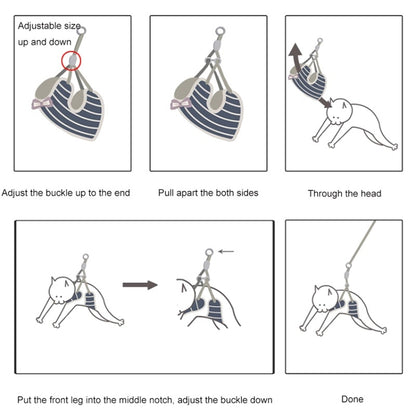 Adjustable size up and down

Adjust the buckle up to the end

Pull apart the both sides

Through the head

Put the front leg into the middle notch, adjust the buckle down

Done