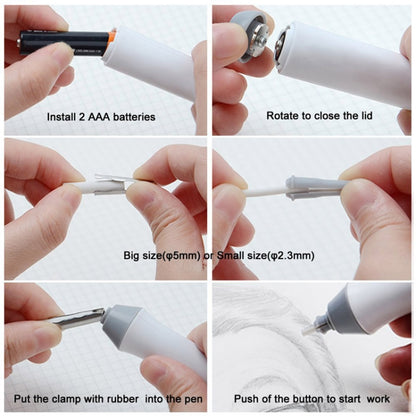 Install 2 AAA batteries

Rotate to close the lid

Big size(φ5mm) or Small size(φ2.3mm)

Put the clamp with rubber into the pen

Push of the button to start work