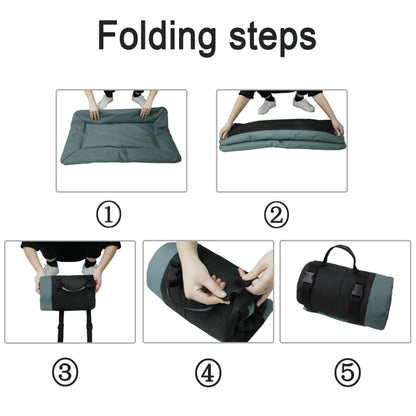 Folding steps

①

②

③

④

⑤