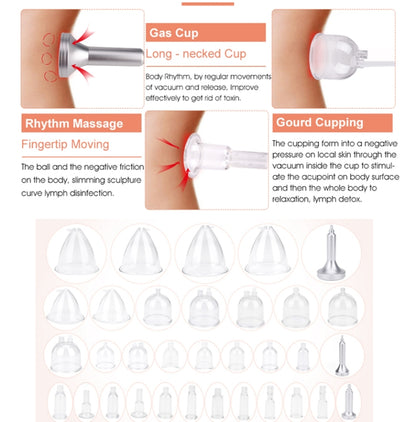 Gas Cup

Long - necked Cup

Body Rhythm, by regular movements of vacuum and release. Improve effectively to get rid of toxin.

Rhythm Massage

Fingertip Moving

The ball and the negative friction on the body, slimming sculpture curve lymph disinfection.

Gourd Cupping

The cupping form into a negative pressure on local skin through the vacuum inside the cup to stimulate the acupoint on body surface and then the whole body to relaxation, lymph detox.