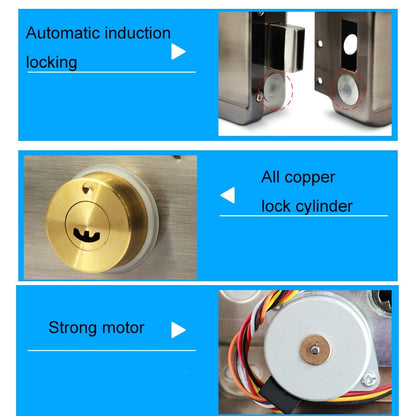 Automatic induction locking

All copper lock cylinder

Strong motor