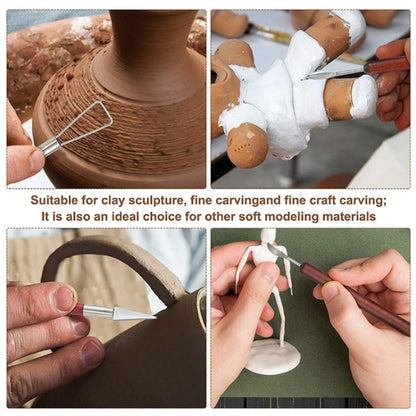 Suitable for clay sculpture, fine carvingand fine craft carving;
It is also an ideal choice for other soft modeling materials