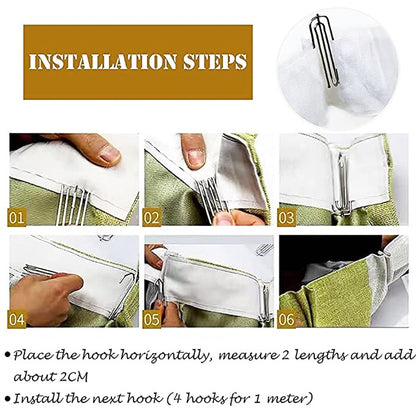 INSTALLATION STEPS

01

02

03

04

05

06

• Place the hook horizontally, measure 2 lengths and add about 2CM

• Install the next hook (4 hooks for 1 meter)