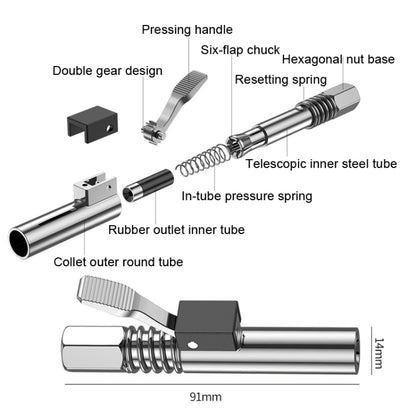 Pressing handle
Six-flap chuck
Hexagonal nut base
Double gear design
Resetting spring
Telescopic inner steel tube
In-tube pressure spring
Rubber outlet inner tube
Collet outer round tube
14mm
91mm