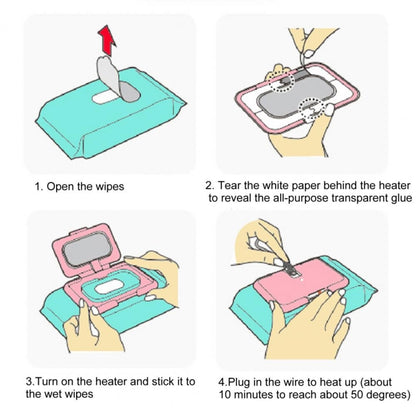 1. Open the wipes

2. Tear the white paper behind the heater to reveal the all-purpose transparent glue

3.Turn on the heater and stick it to the wet wipes

4.Plug in the wire to heat up (about 10 minutes to reach about 50 degrees)