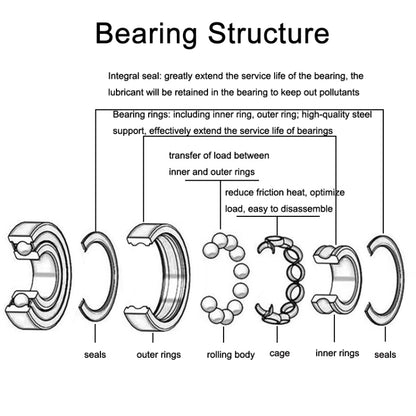 Bearing Structure

Integral seal: greatly extend the service life of the bearing, the lubricant will be retained in the bearing to keep out pollutants

Bearing rings: including inner ring, outer ring; high-quality steel support, effectively extend the service life of bearings

transfer of load between inner and outer rings

reduce friction heat, optimize load, easy to disassemble

seals

outer rings

rolling body

cage

inner rings

seals