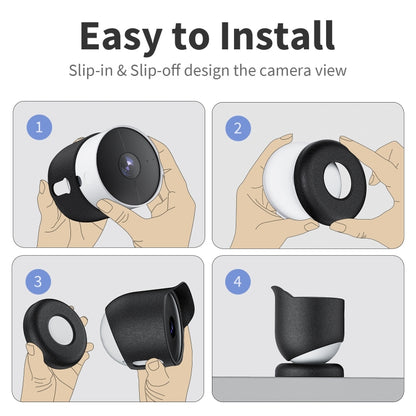 Easy to Install

Slip-in & Slip-off design the camera view

1

2

3

4