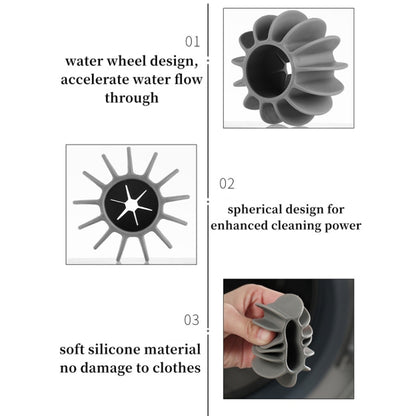 01
water wheel design, accelerate water flow through

02
spherical design for enhanced cleaning power

03
soft silicone material no damage to clothes